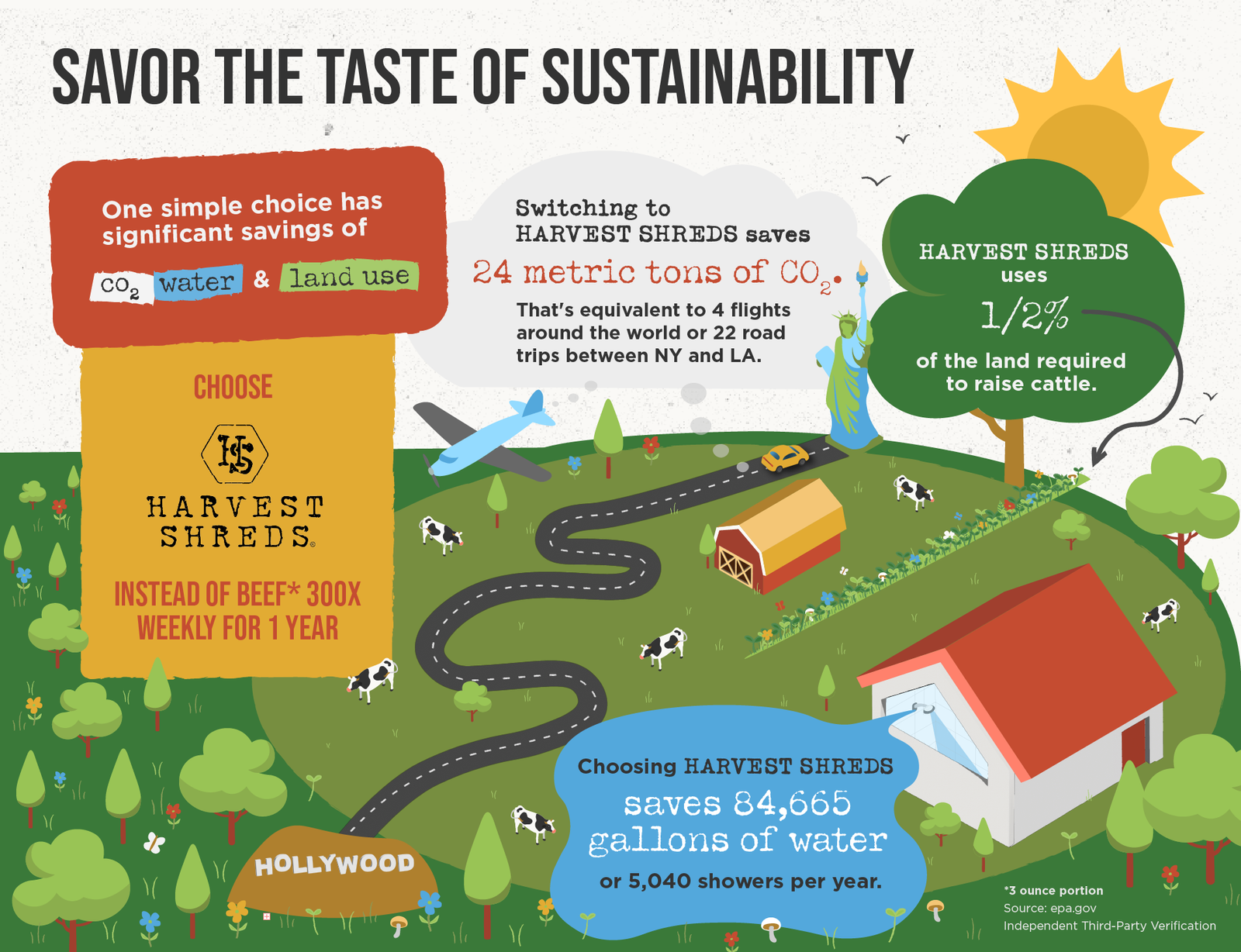 SAVOR THE TASTE OF SUSTAINABILITY

One simple choice has significant savings of

$CO_2$ water & land use

CHOOSE

HS

HARVEST SHREDS®

INSTEAD OF BEEF* 300X WEEKLY FOR 1 YEAR

Switching to HARVEST SHREDS saves

24 metric tons of $CO_2$.

That's equivalent to 4 flights around the world or 22 road trips between NY and LA.

HARVEST SHREDS uses

1/2%

of the land required to raise cattle.

Choosing HARVEST SHREDS

saves 84,665 gallons of water

or 5,040 showers per year.

HOLLYWOOD

*3 ounce portion
Source: epa.gov
Independent Third-Party Verification